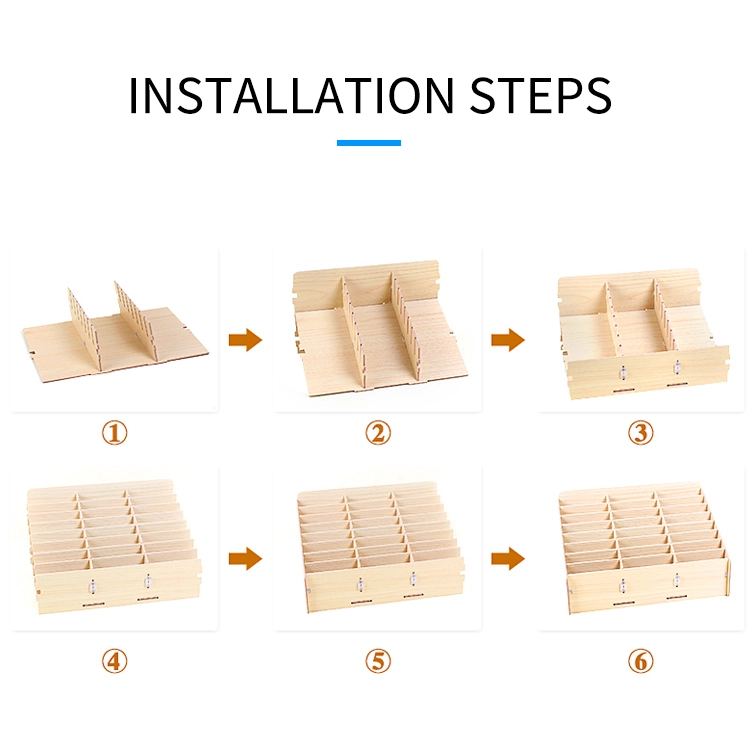 INSTALLATION STEPS

①

②

③

④

⑤

⑥